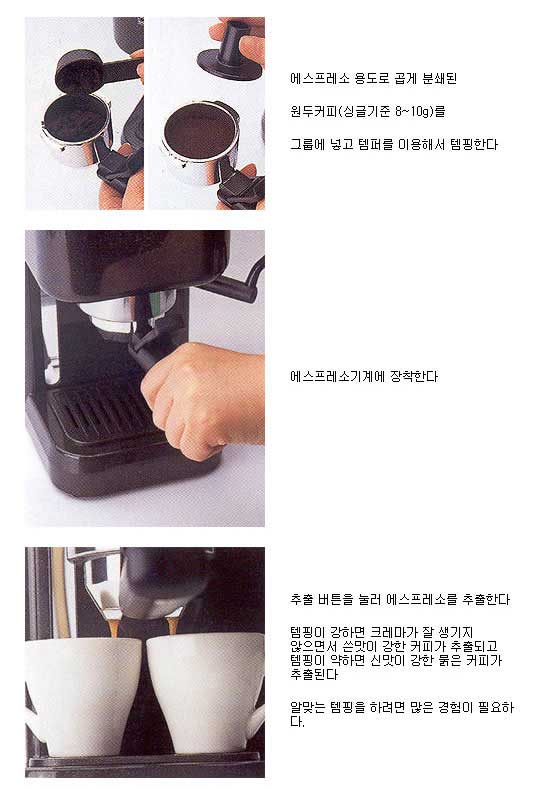 에스프레소 용도로 곱게 분쇄된

원두커피(싱글기준 8~10g)를

그룹에 넣고 템퍼를 이용해서 템핑한다

에스프레소기계에 장착한다

추출 버튼을 눌러 에스프레소를 추출한다

템핑이 강하면 크레마가 잘 생기지 않으면서 쓴맛이 강한 커피가 추출되고 템핑이 약하면 신맛이 강한 묽은 커피가 추출된다

알맞는 템핑을 하려면 많은 경험이 필요하다.